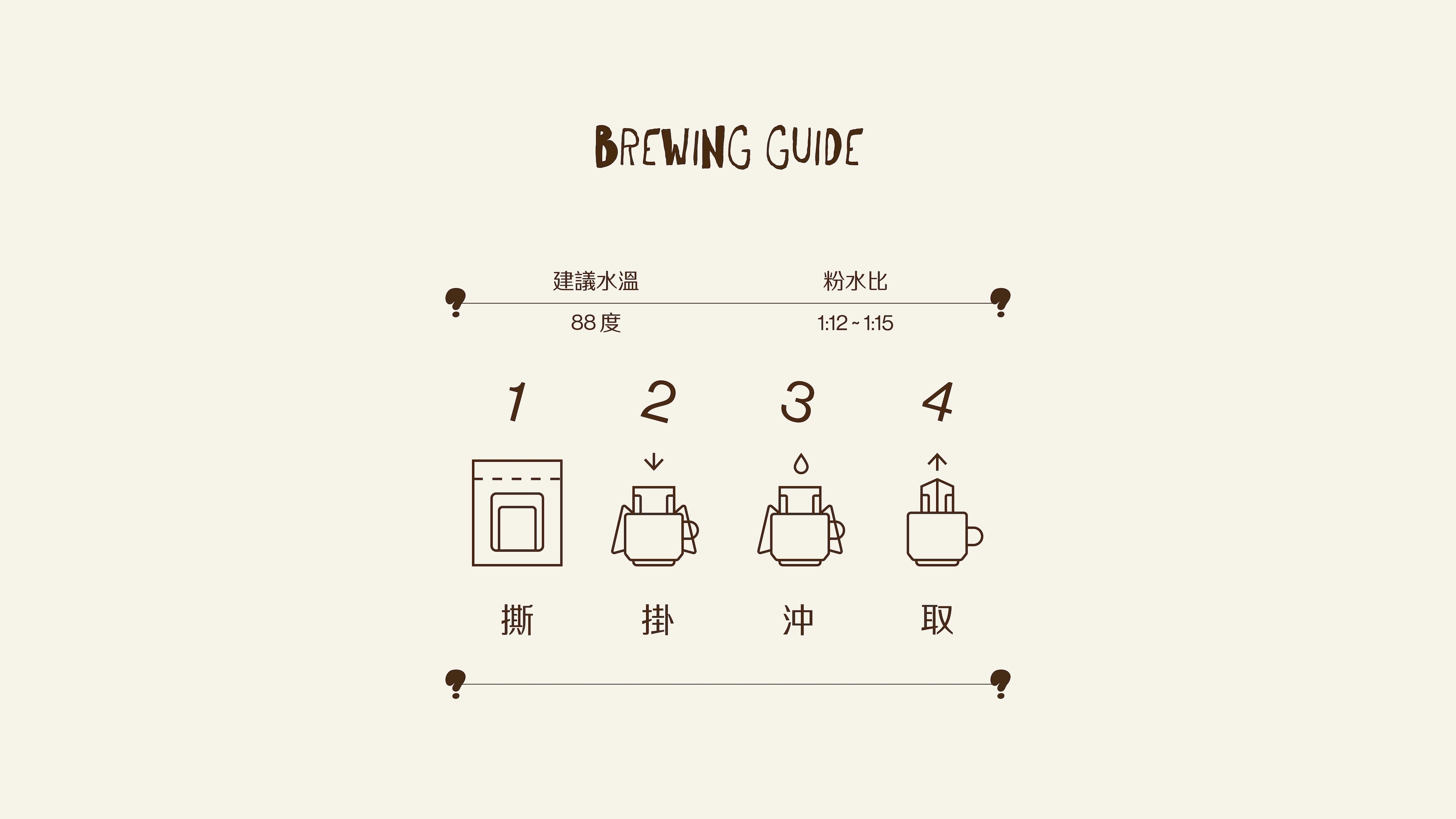 BREWING GUIDE

建議水溫
88 度

粉水比
1:12 ~ 1:15

1
撕

2
掛

3
沖

4
取